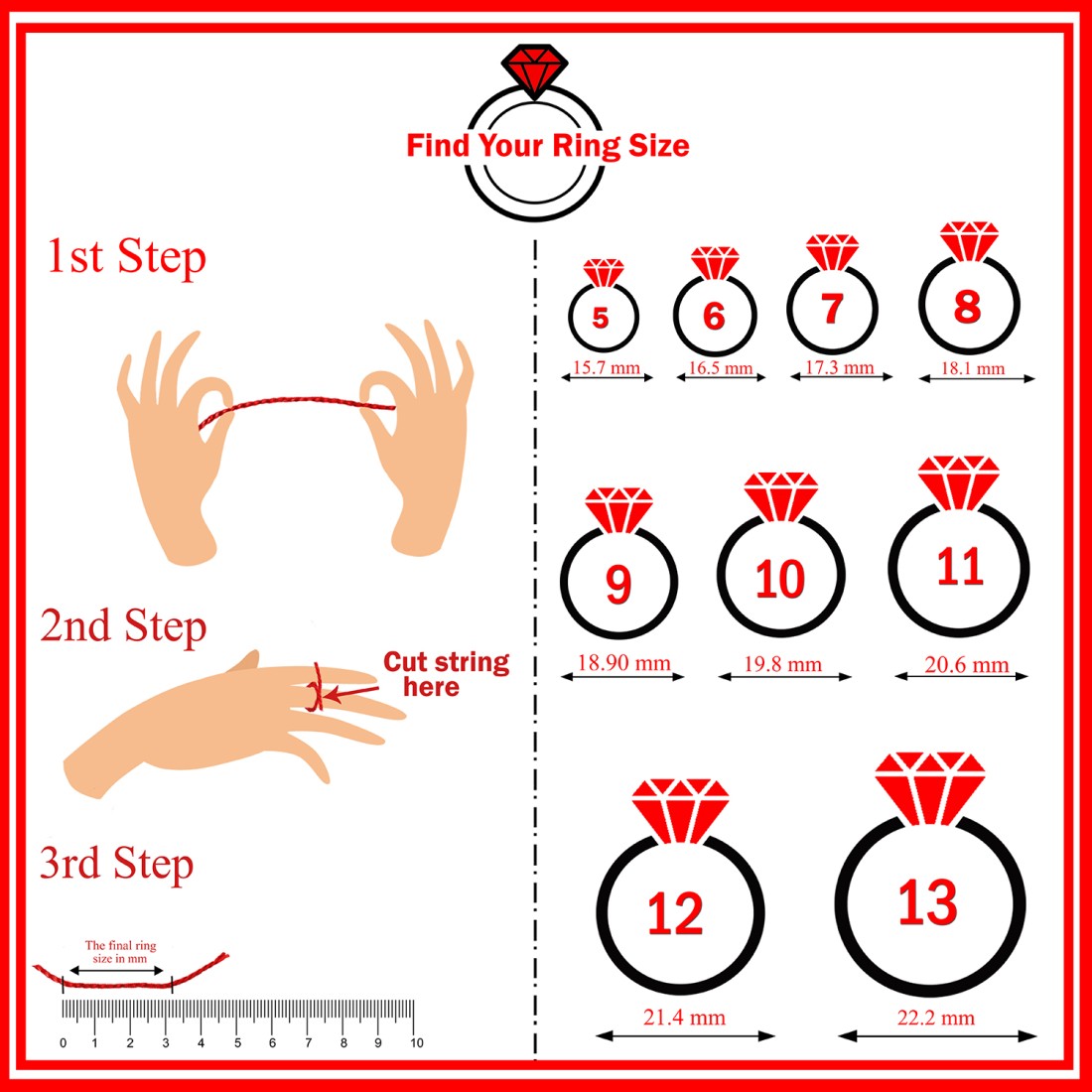 Find Your Ring Size

1st Step

2nd Step

Cut string here

3rd Step

The final ring size in mm

0 1 2 3 4 5 6 7 8 9 10

5
15.7 mm

6
16.5 mm

7
17.3 mm

8
18.1 mm

9
18.90 mm

10
19.8 mm

11
20.6 mm

12
21.4 mm

13
22.2 mm